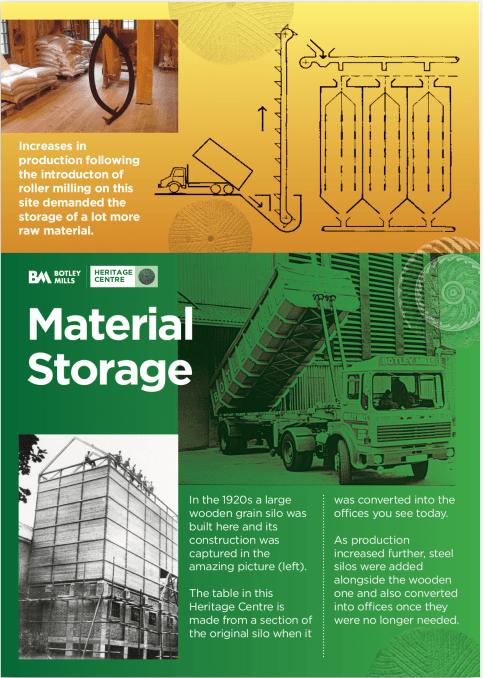 Increases in production following the introducton of roller milling on this site demanded the storage of a lot more raw material.

BM BOTLEY MILLS

HERITAGE CENTRE

Material Storage

BOTLEY MILLS

In the 1920s a large wooden grain silo was built here and its construction was captured in the amazing picture (left).

The table in this Heritage Centre is made from a section of the original silo when it was converted into the offices you see today.

As production increased further, steel silos were added alongside the wooden one and also converted into offices once they were no longer needed.